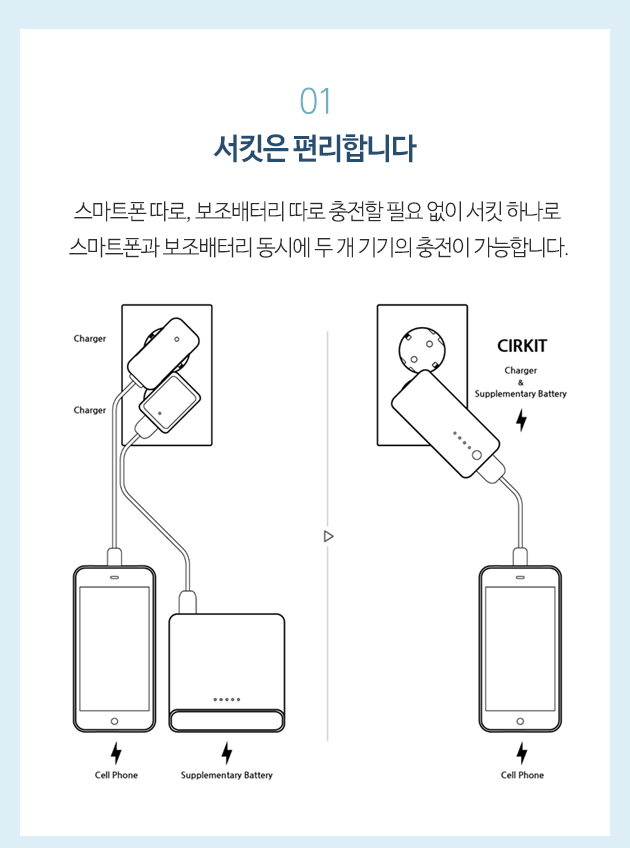 01

서킷은 편리합니다

스마트폰 따로, 보조배터리 따로 충전할 필요 없이 서킷 하나로
스마트폰과 보조배터리 동시에 두 개 기기의 충전이 가능합니다.

Charger

Charger

Cell Phone

Supplementary Battery

CIRKIT

Charger
&
Supplementary Battery

Cell Phone